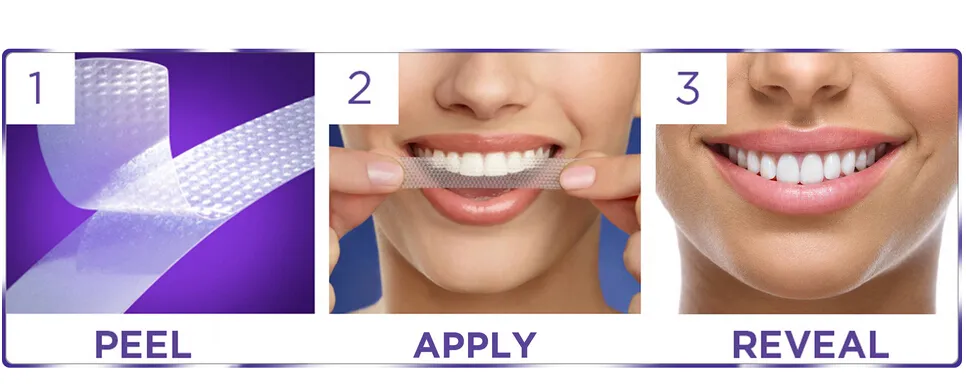 1

PEEL

2

APPLY

3

REVEAL