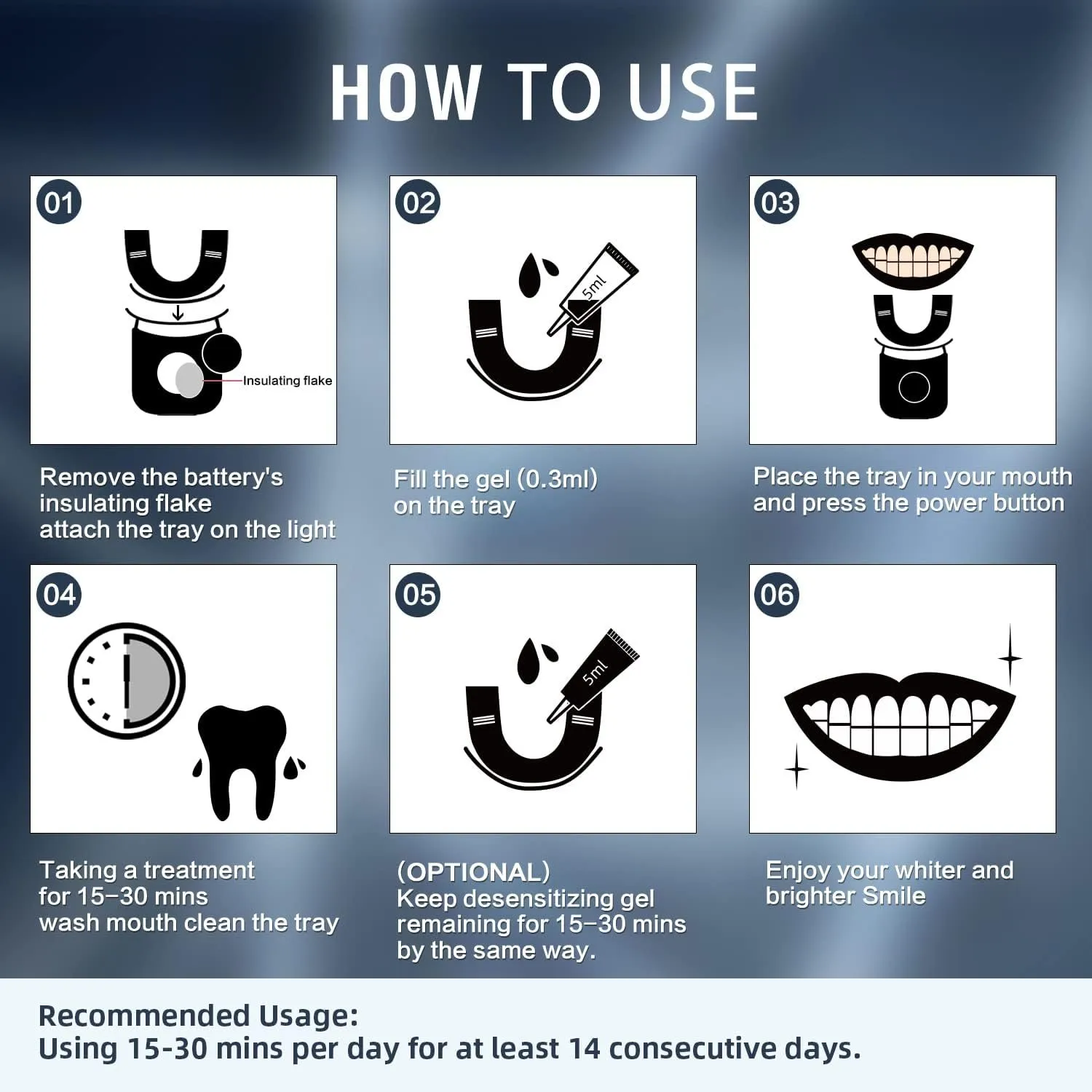 HOW TO USE

01

Insulating flake

Remove the battery's insulating flake
attach the tray on the light

02

5ml

Fill the gel (0.3ml)
on the tray

03

Place the tray in your mouth and press the power button

04

Taking a treatment for 15–30 mins
wash mouth clean the tray

05

5ml

(OPTIONAL)
Keep desensitizing gel remaining for 15–30 mins by the same way.

06

Enjoy your whiter and brighter Smile

Recommended Usage:
Using 15-30 mins per day for at least 14 consecutive days.