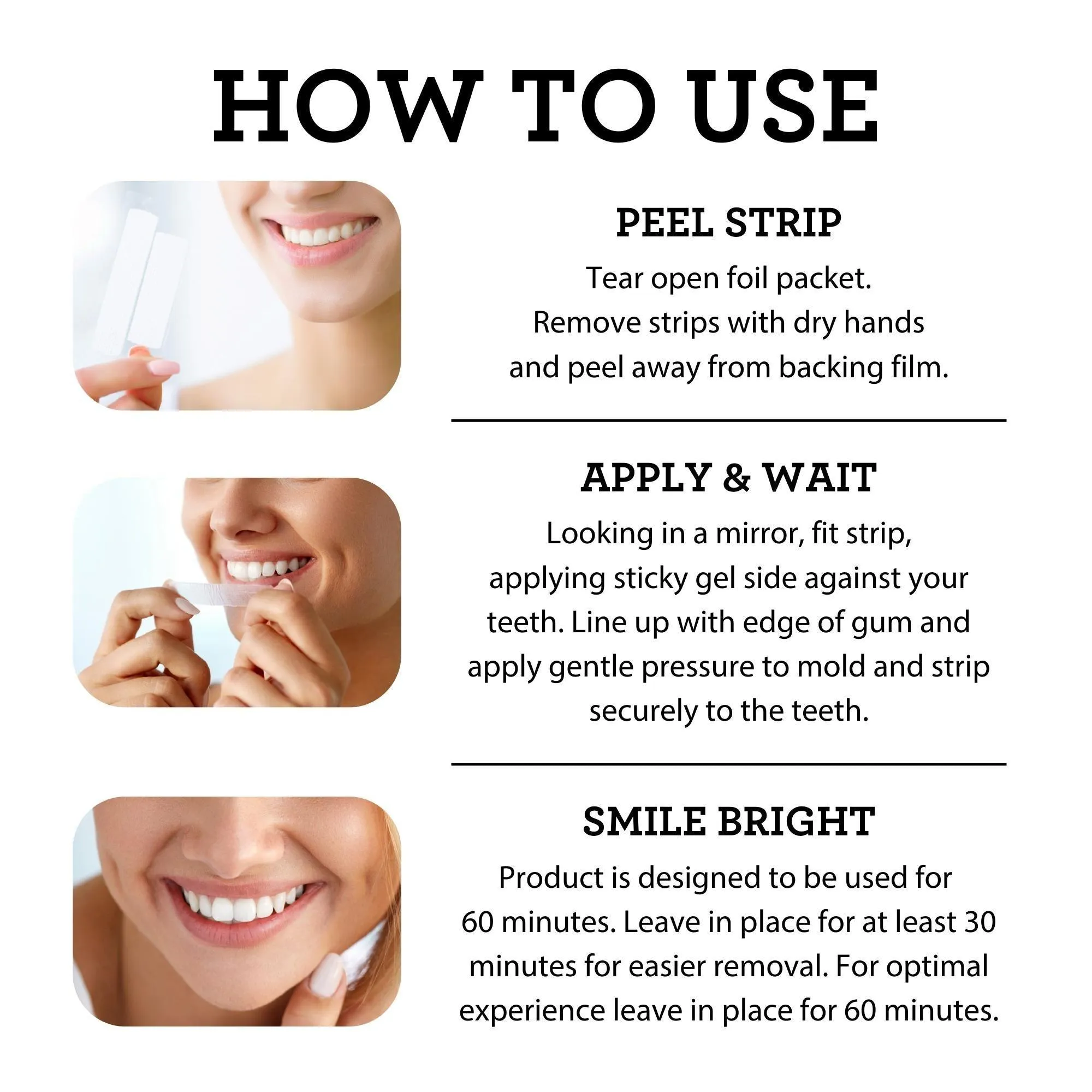 HOW TO USE

PEEL STRIP

Tear open foil packet. Remove strips with dry hands and peel away from backing film.

APPLY & WAIT

Looking in a mirror, fit strip, applying sticky gel side against your teeth. Line up with edge of gum and apply gentle pressure to mold and strip securely to the teeth.

SMILE BRIGHT

Product is designed to be used for 60 minutes. Leave in place for at least 30 minutes for easier removal. For optimal experience leave in place for 60 minutes.